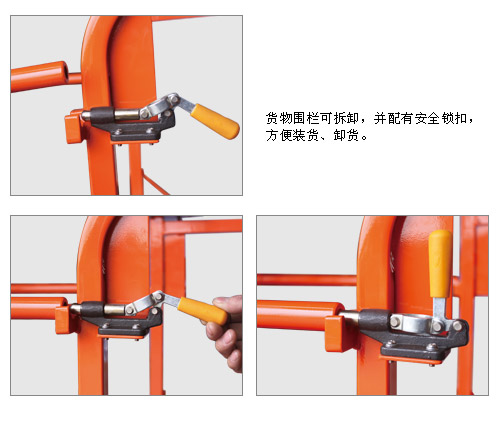 货物围栏可拆卸，并配有安全锁扣，方便装货、卸货。